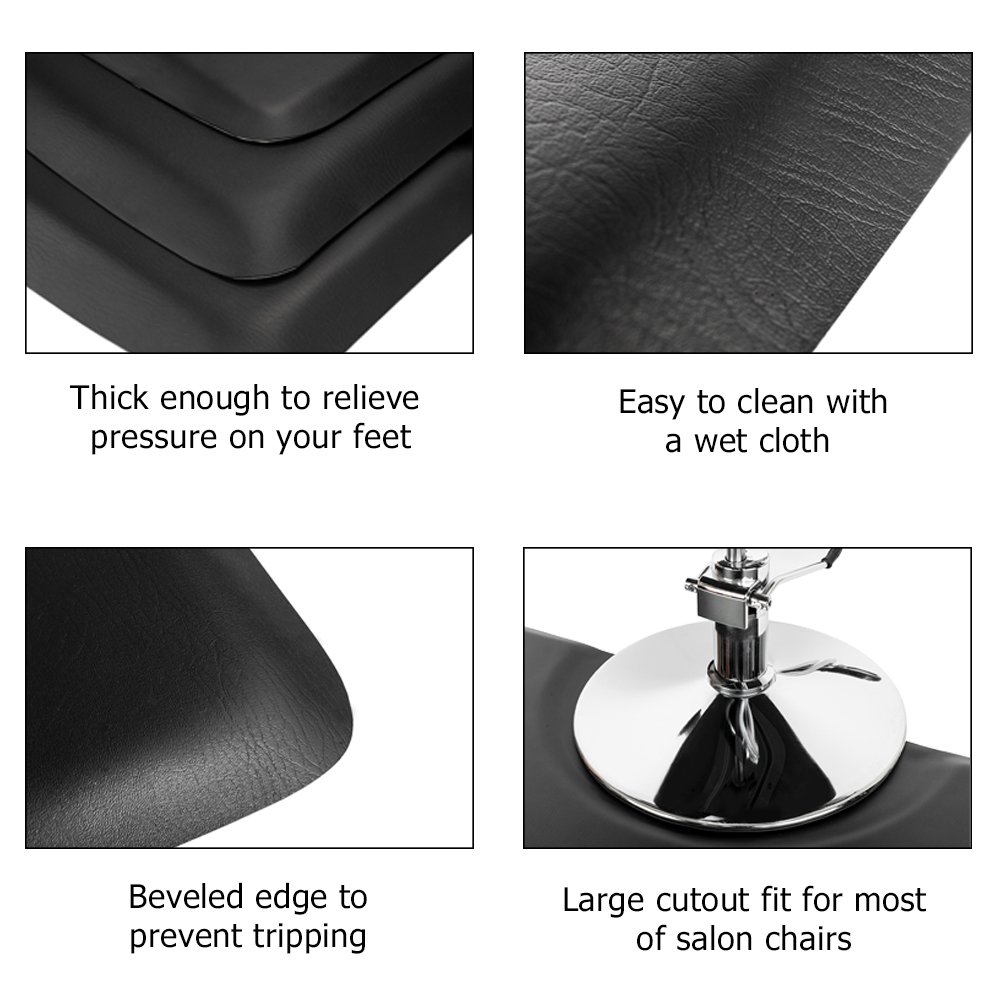 Thick enough to relieve pressure on your feet

Easy to clean with a wet cloth

Beveled edge to prevent tripping

Large cutout fit for most of salon chairs